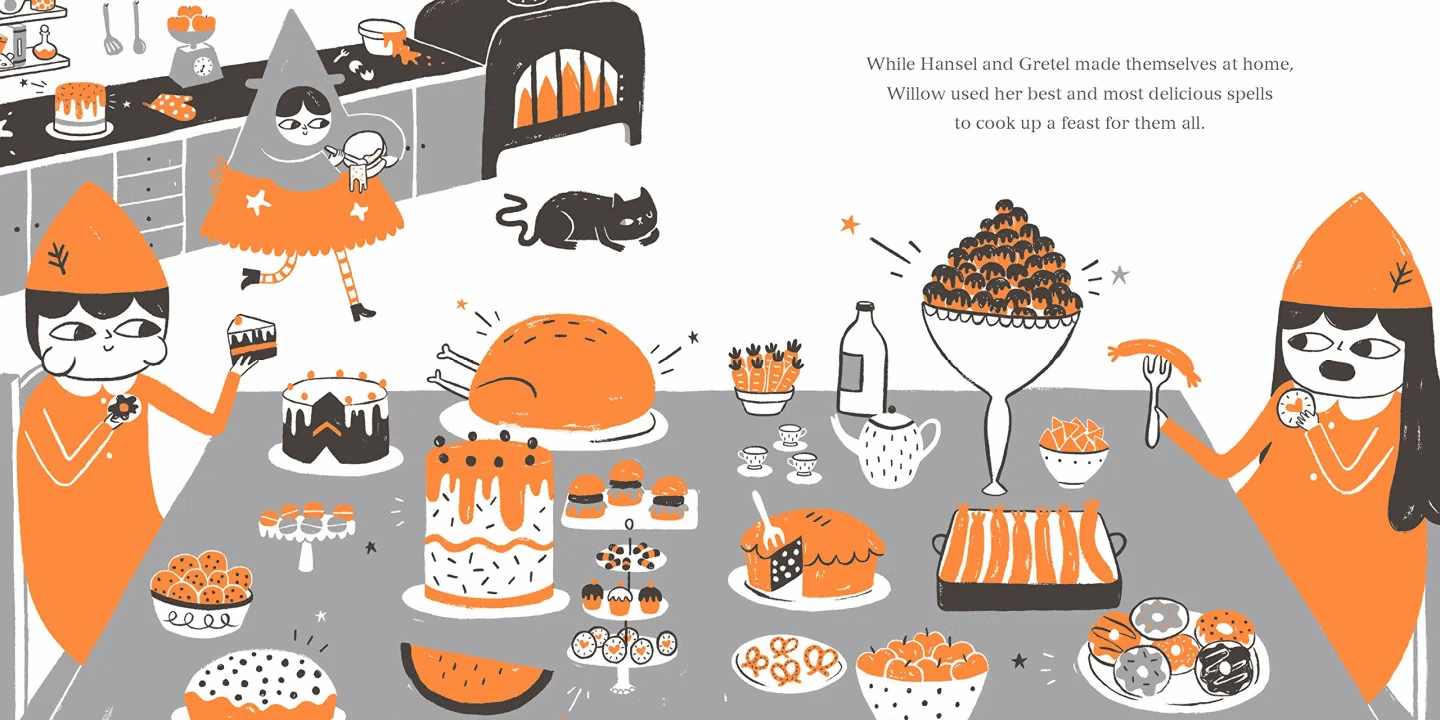 While Hansel and Gretel made themselves at home, Willow used her best and most delicious spells to cook up a feast for them all.